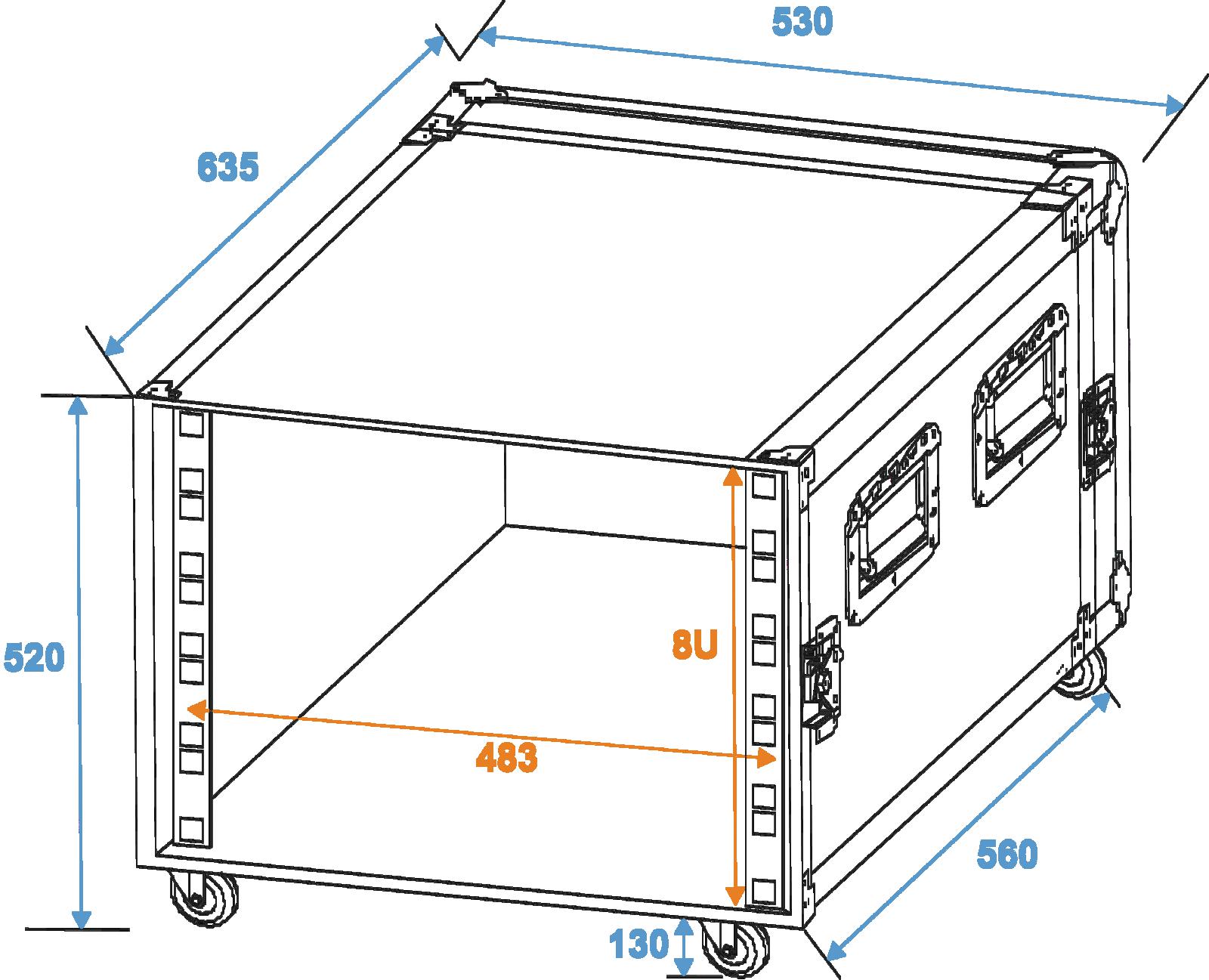 530

635

520

8U

483

560

130