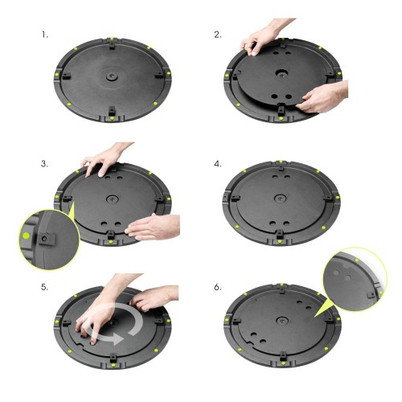 1.

2.

3.

4.

5.

6.